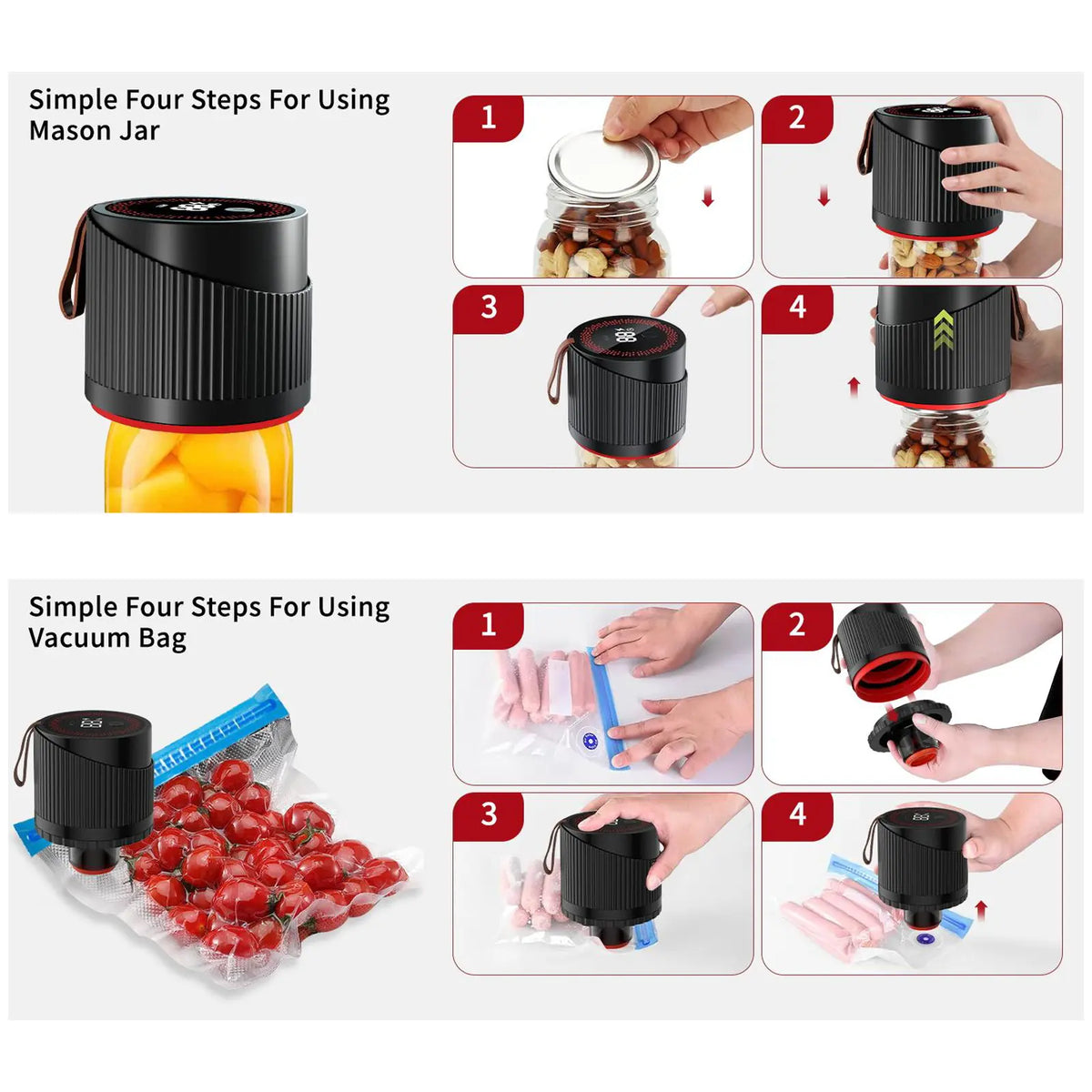 Simple Four Steps For Using Mason Jar

1

2

3

4

Simple Four Steps For Using Vacuum Bag

1

2

3

4